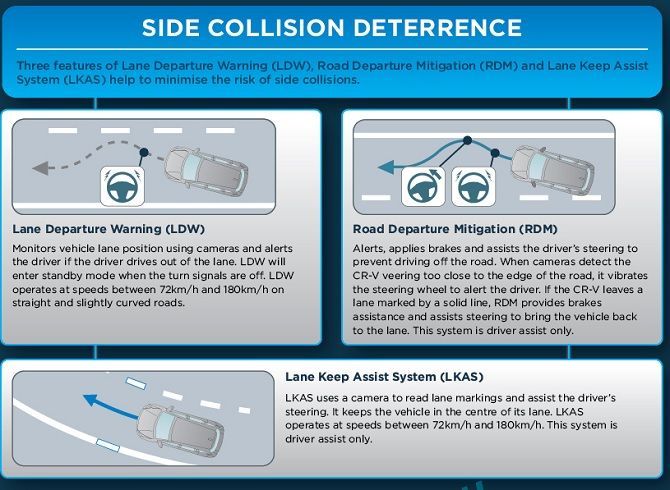 SIDE COLLISION DETERRENCE

Three features of Lane Departure Warning (LDW), Road Departure Mitigation (RDM) and Lane Keep Assist System (LKAS) help to minimise the risk of side collisions.

Lane Departure Warning (LDW)

Monitors vehicle lane position using cameras and alerts the driver if the driver drives out of the lane. LDW will enter standby mode when the turn signals are off. LDW operates at speeds between 72km/h and 180km/h on straight and slightly curved roads.

Road Departure Mitigation (RDM)

Alerts, applies brakes and assists the driver's steering to prevent driving off the road. When cameras detect the CR-V veering too close to the edge of the road, it vibrates the steering wheel to alert the driver. If the CR-V leaves a lane marked by a solid line, RDM provides brakes assistance and assists steering to bring the vehicle back to the lane. This system is driver assist only.

Lane Keep Assist System (LKAS)

LKAS uses a camera to read lane markings and assist the driver's steering. It keeps the vehicle in the centre of its lane. LKAS operates at speeds between 72km/h and 180km/h. This system is driver assist only.